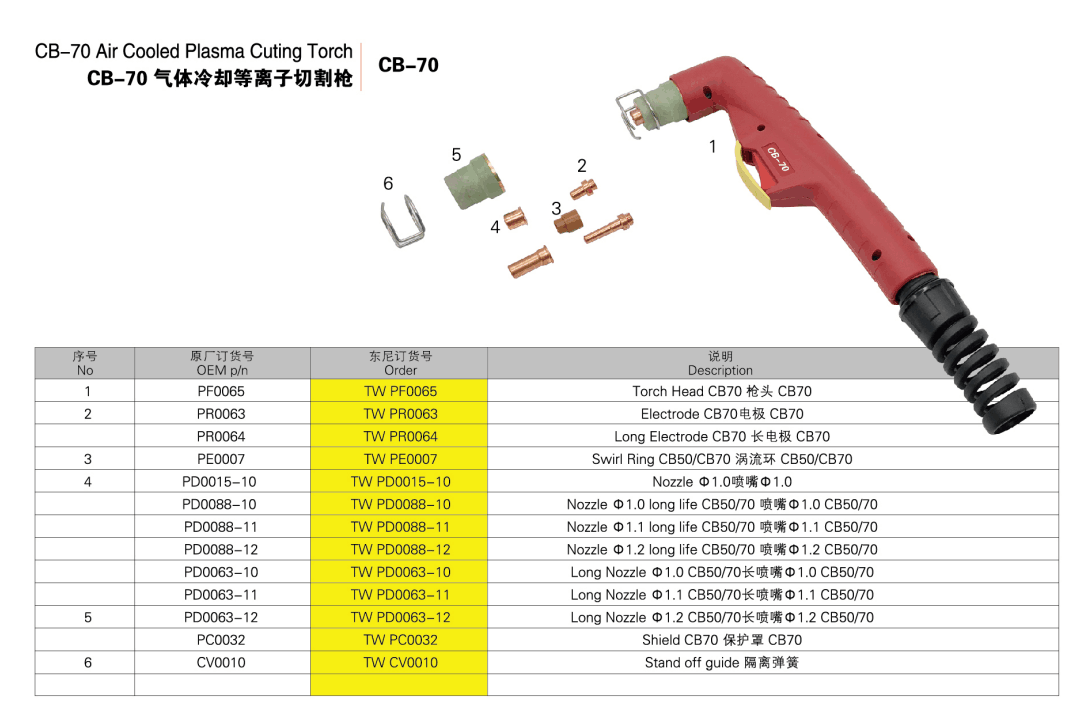 CB-70 Air Cooled Plasma Cuting Torch
CB-70 气体冷却等离子切割枪

CB-70

1
2
3
4
5
6

CB-70

| 序号 No | 原厂订货号 OEM p/n | 东尼订货号 Order | 说明 Description |
|---|---|---|---|
| 1 | PF0065 | TW PF0065 | Torch Head CB70 枪头 CB70 |
| 2 | PR0063 | TW PR0063 | Electrode CB70电极 CB70 |
| | PR0064 | TW PR0064 | Long Electrode CB70 长电极 CB70 |
| 3 | PE0007 | TW PE0007 | Swirl Ring CB50/CB70 涡流环 CB50/CB70 |
| 4 | PD0015-10 | TW PD0015-10 | Nozzle Φ1.0喷嘴Φ1.0 |
| | PD0088-10 | TW PD0088-10 | Nozzle Φ1.0 long life CB50/70 喷嘴Φ1.0 CB50/70 |
| | PD0088-11 | TW PD0088-11 | Nozzle Φ1.1 long life CB50/70 喷嘴Φ1.1 CB50/70 |
| | PD0088-12 | TW PD0088-12 | Nozzle Φ1.2 long life CB50/70 喷嘴Φ1.2 CB50/70 |
| | PD0063-10 | TW PD0063-10 | Long Nozzle Φ1.0 CB50/70长喷嘴Φ1.0 CB50/70 |
| | PD0063-11 | TW PD0063-11 | Long Nozzle Φ1.1 CB50/70长喷嘴Φ1.1 CB50/70 |
| 5 | PD0063-12 | TW PD0063-12 | Long Nozzle Φ1.2 CB50/70长喷嘴Φ1.2 CB50/70 |
| | PC0032 | TW PC0032 | Shield CB70 保护罩 CB70 |
| 6 | CV0010 | TW CV0010 | Stand off guide 隔离弹簧 |
| | | | |